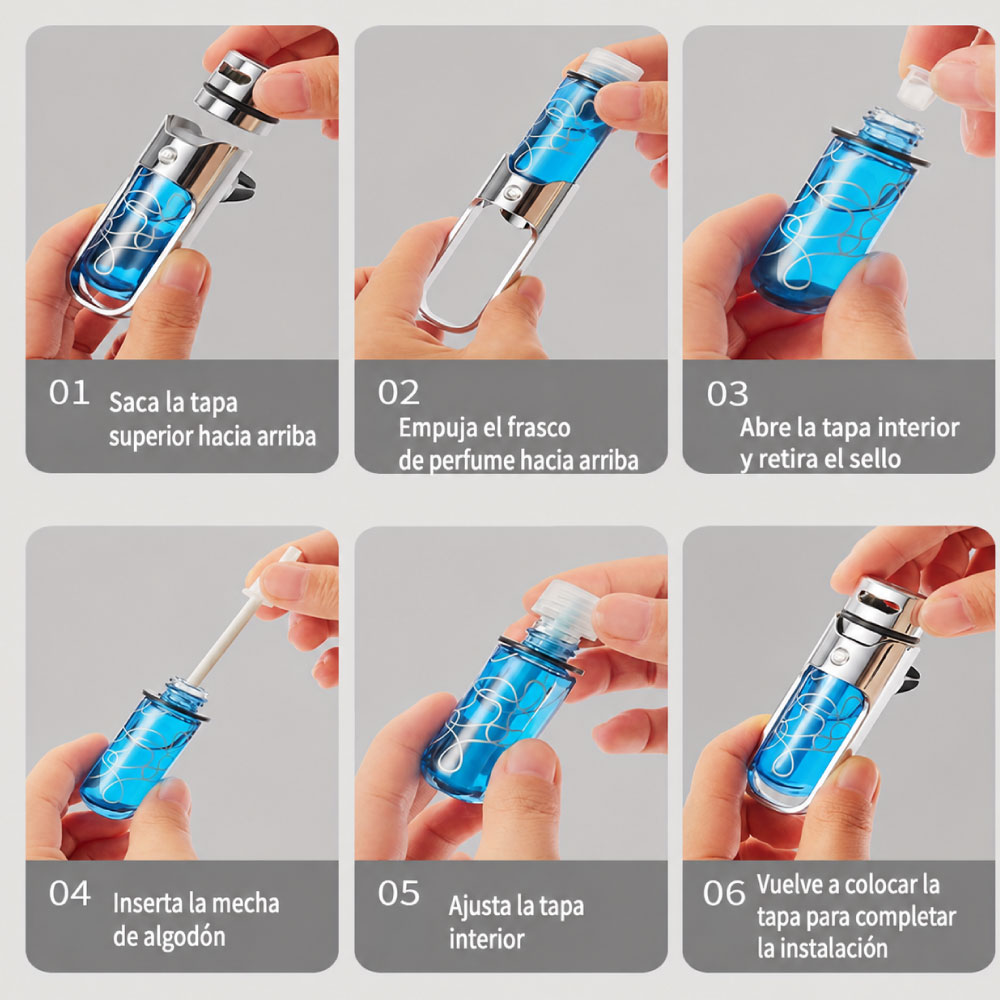 01 Saca la tapa superior hacia arriba

02 Empuja el frasco de perfume hacia arriba

03 Abre la tapa interior y retira el sello

04 Inserta la mecha de algodón

05 Ajusta la tapa interior

06 Vuelve a colocar la tapa para completar la instalación