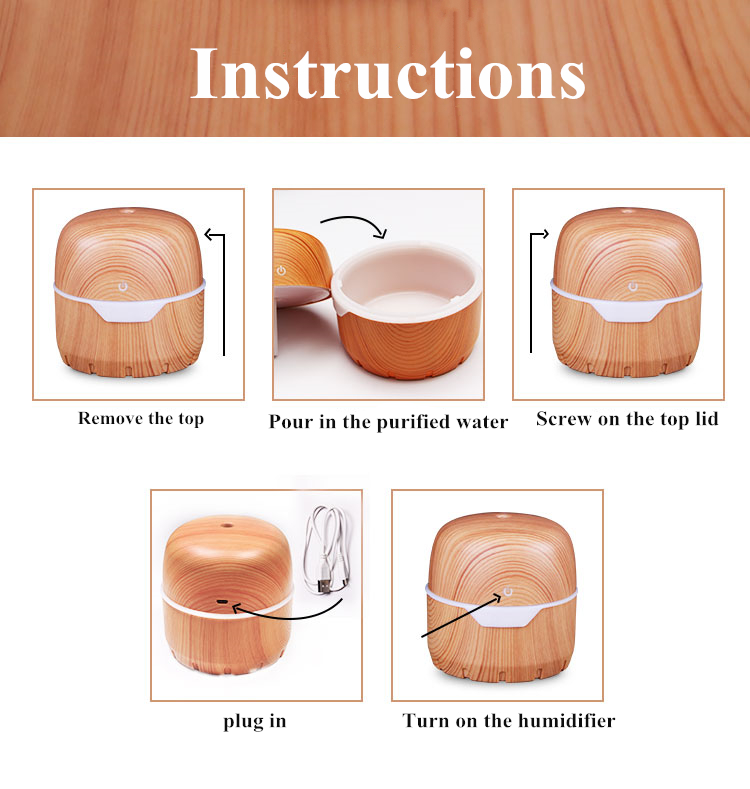 Instructions

Remove the top

Pour in the purified water

Screw on the top lid

plug in

Turn on the humidifier