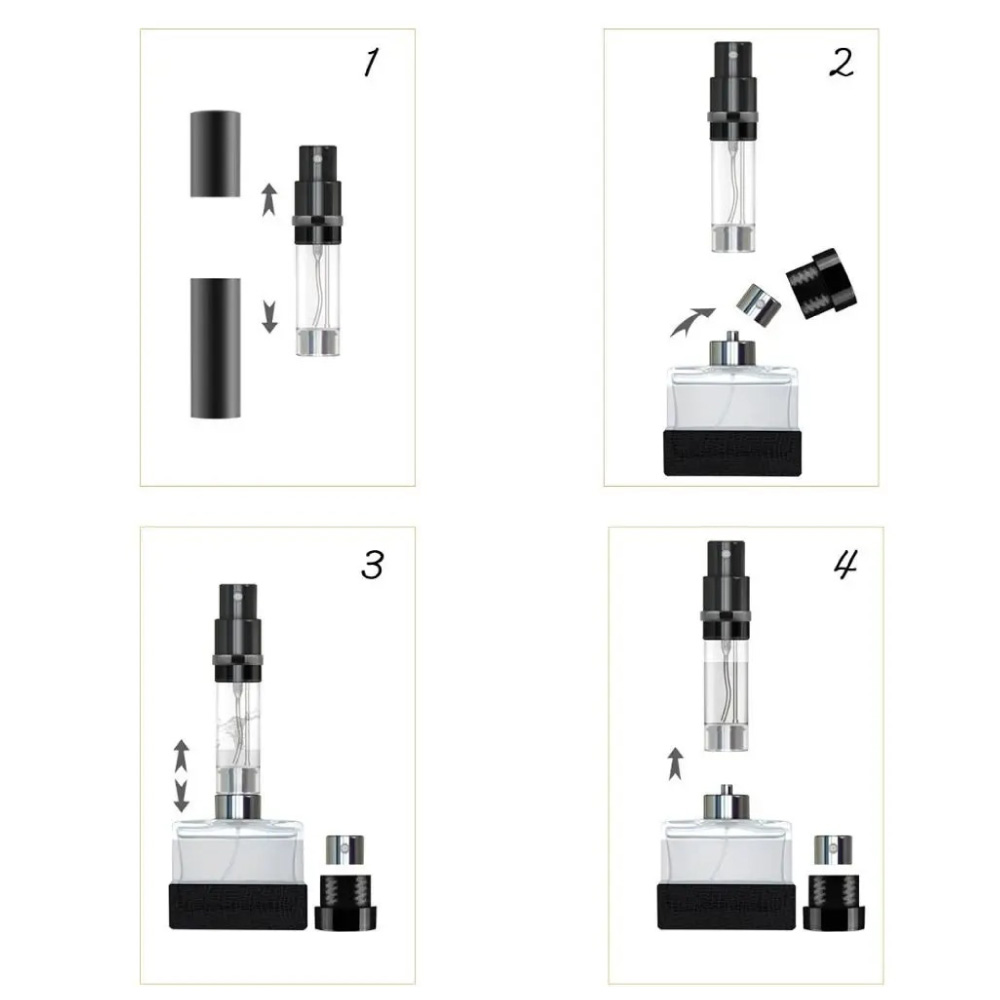 1

2

3

4