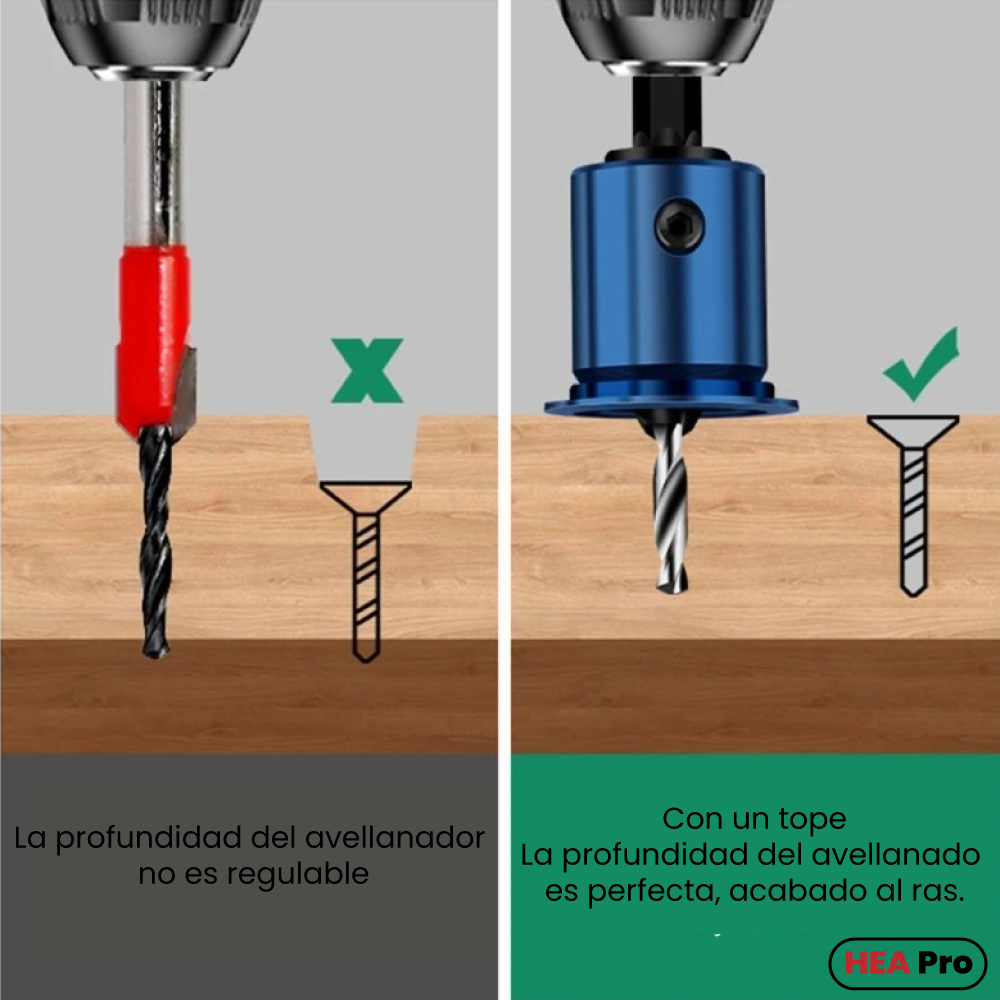 La profundidad del avellanador no es regulable

Con un tope
La profundidad del avellanado es perfecta, acabado al ras.

HEA Pro