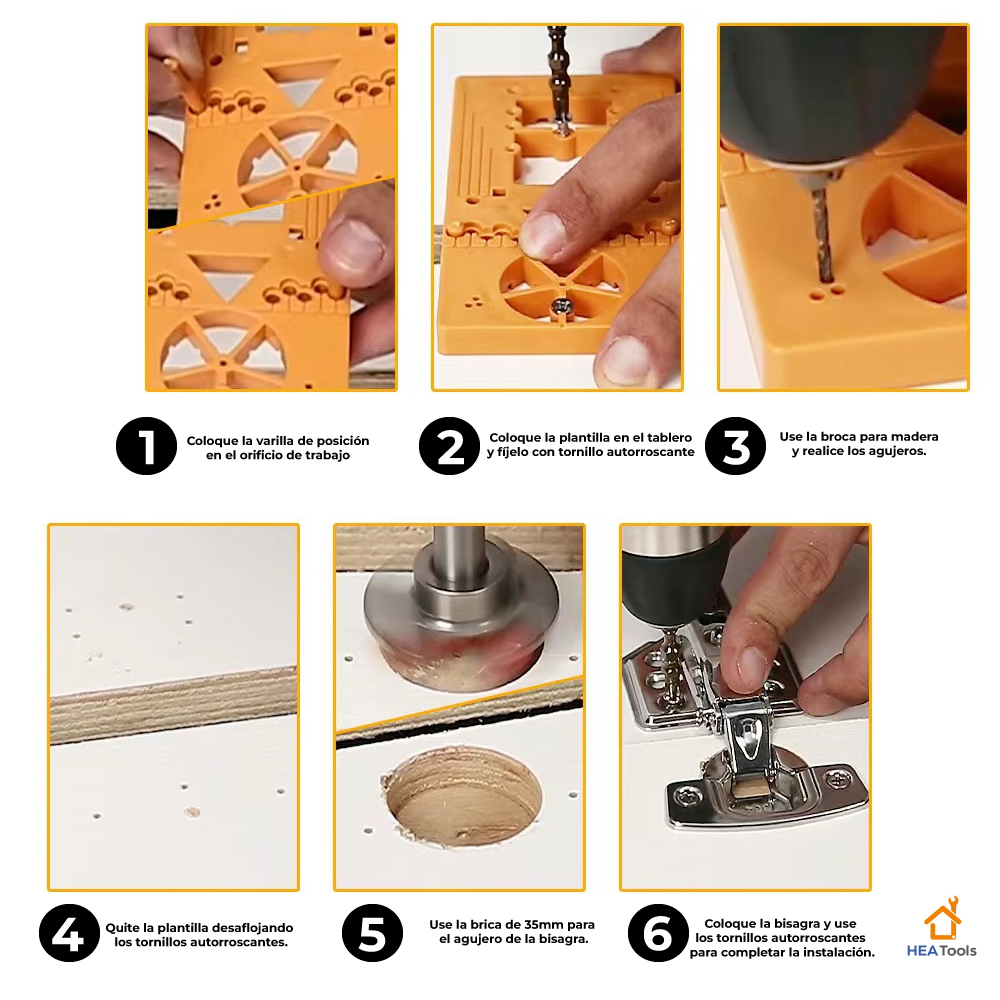 1 Coloque la varilla de posición en el orificio de trabajo

2 Coloque la plantilla en el tablero y fíjelo con tornillo autorroscante

3 Use la broca para madera y realice los agujeros.

4 Quite la plantilla desaflojando los tornillos autorroscantes.

5 Use la brica de 35mm para el agujero de la bisagra.

6 Coloque la bisagra y use los tornillos autorroscantes para completar la instalación.

HEATools