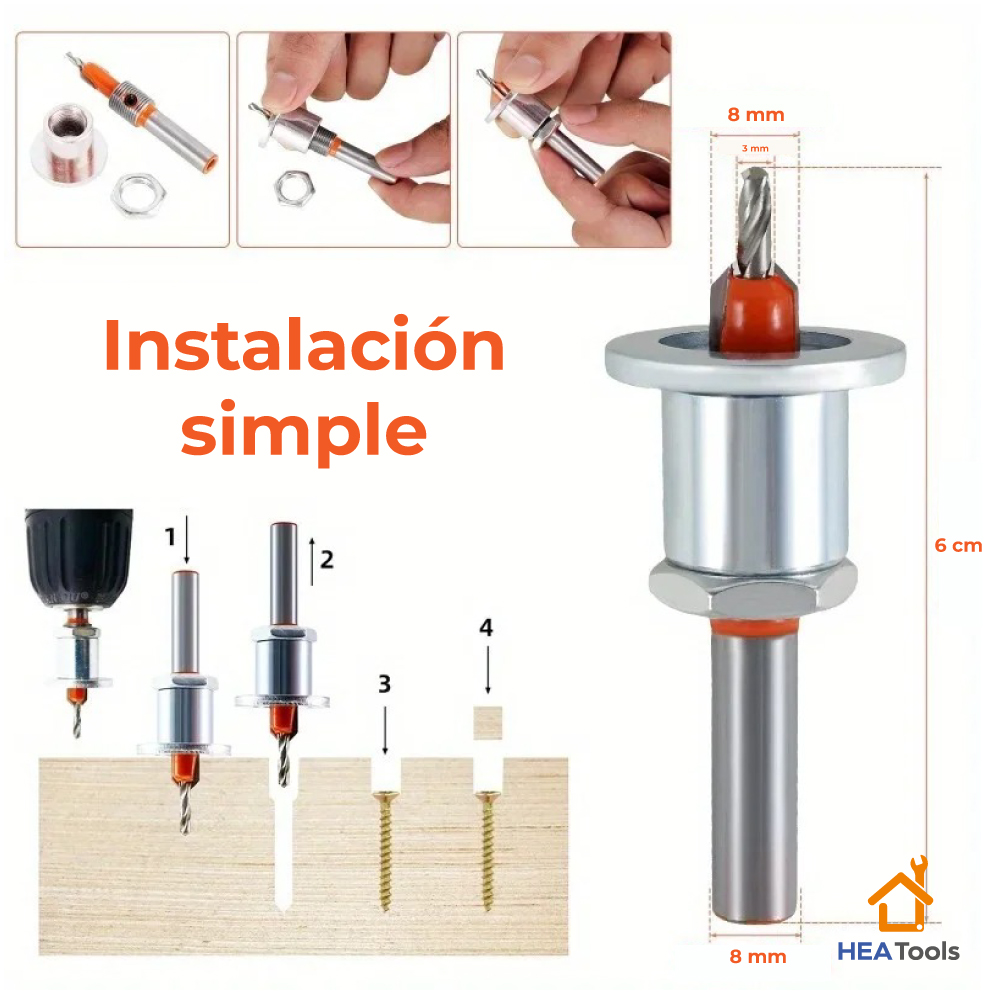 Instalación simple

1
2
3
4

8 mm
3 mm
6 cm
8 mm

HEATools